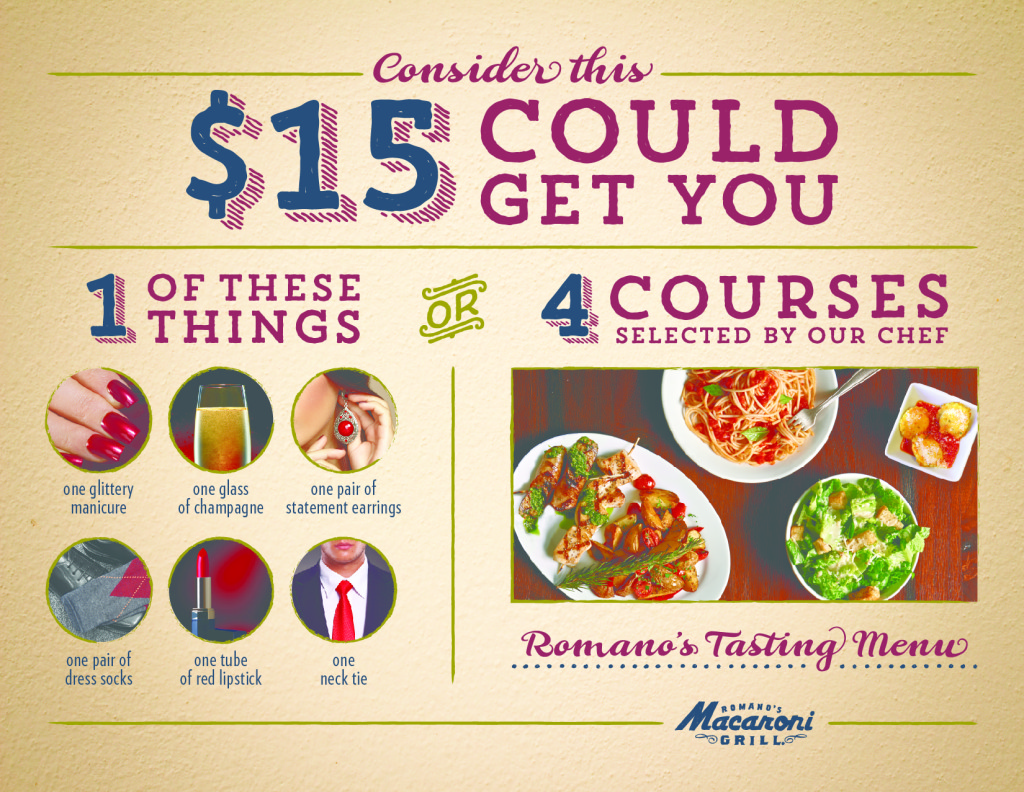 Consider this

$15 COULD GET YOU

1 OF THESE THINGS

OR

4 COURSES SELECTED BY OUR CHEF

one glittery manicure

one glass of champagne

one pair of statement earrings

one pair of dress socks

one tube of red lipstick

one neck tie

Romano's Tasting Menu

ROMANO'S Macaroni GRILL